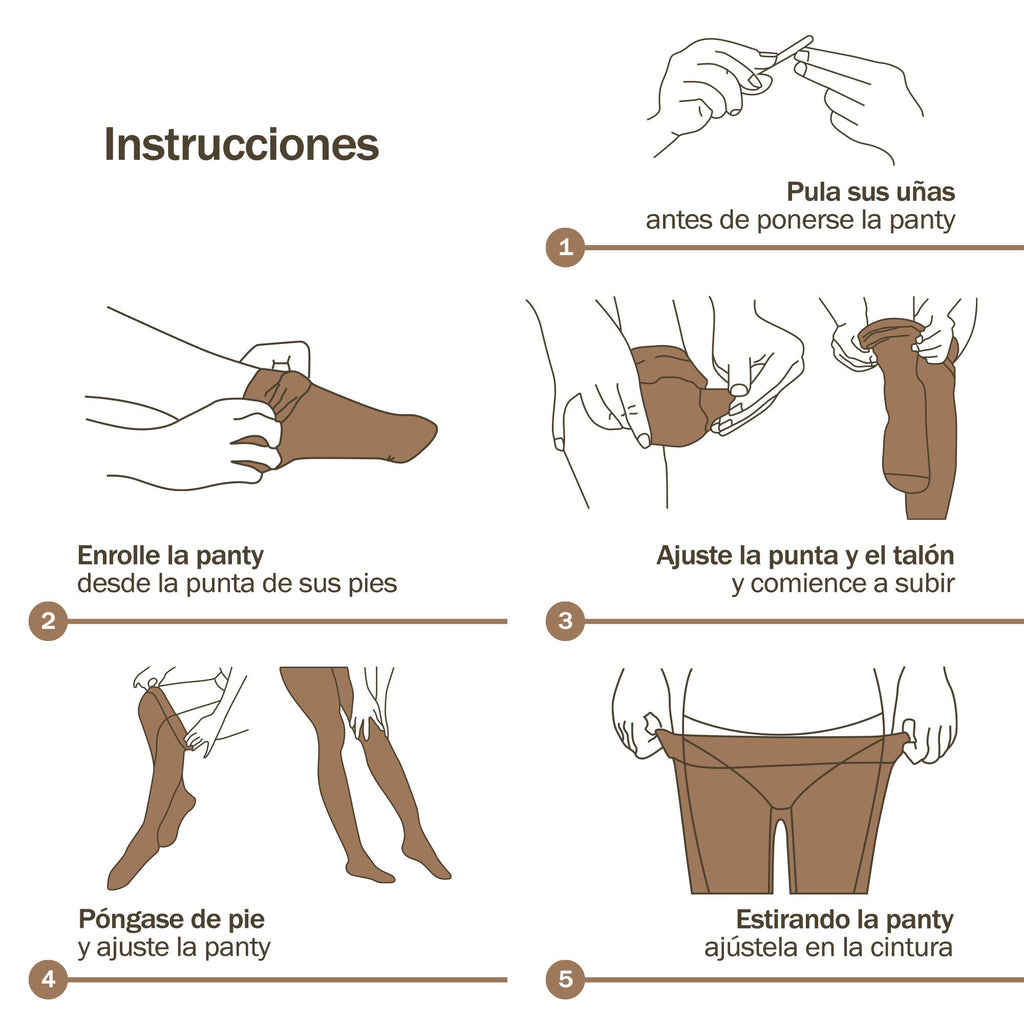 Instrucciones

Pula sus uñas
antes de ponerse la panty

1

Enrolle la panty
desde la punta de sus pies

2

Ajuste la punta y el talón
y comience a subir

3

Póngase de pie
y ajuste la panty

4

Estirando la panty
ajústela en la cintura

5